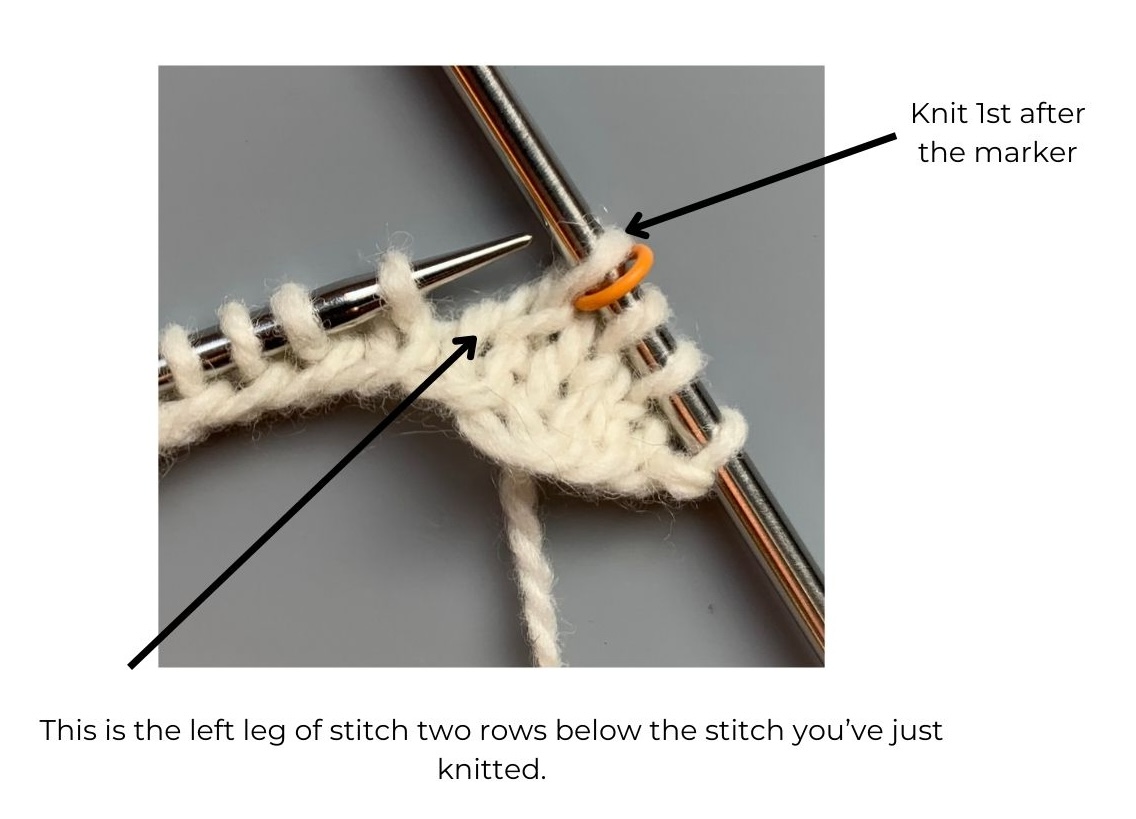 Knit 1st after the marker

This is the left leg of stitch two rows below the stitch you've just knitted.